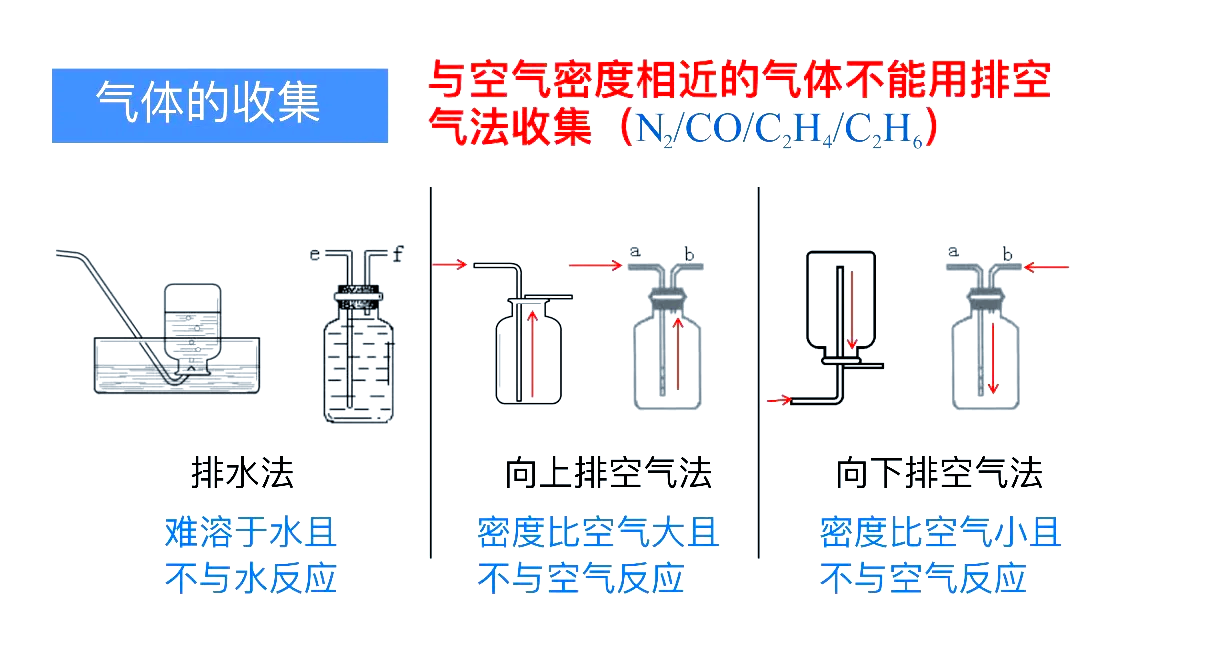 气体的收集

与空气密度相近的气体不能用排空气法收集（$N_2/CO/C_2H_4/C_2H_6$）

e f

a b

a b

排水法
难溶于水且不与水反应

向上排空气法
密度比空气大且不与空气反应

向下排空气法
密度比空气小且不与空气反应