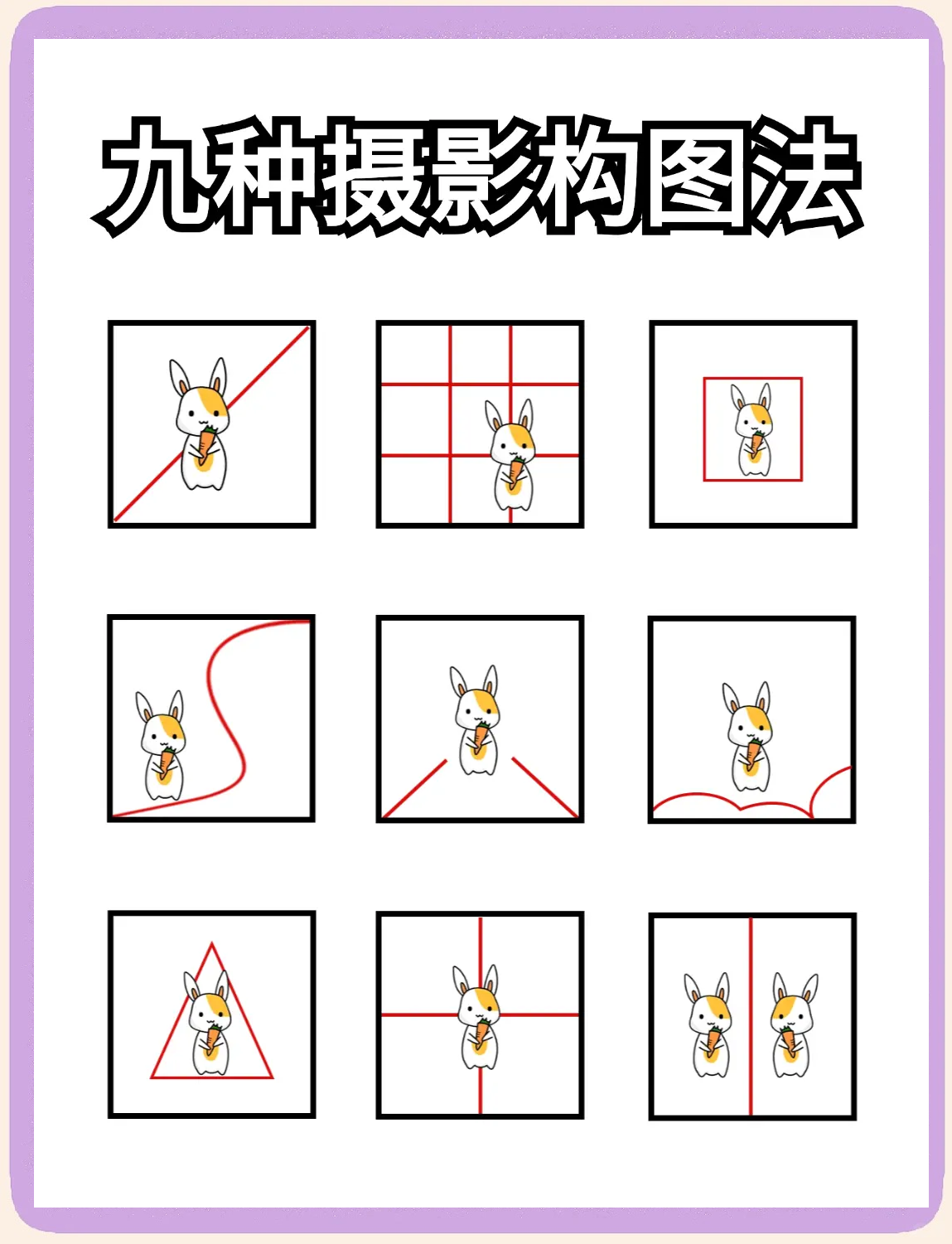 九种摄影构图法