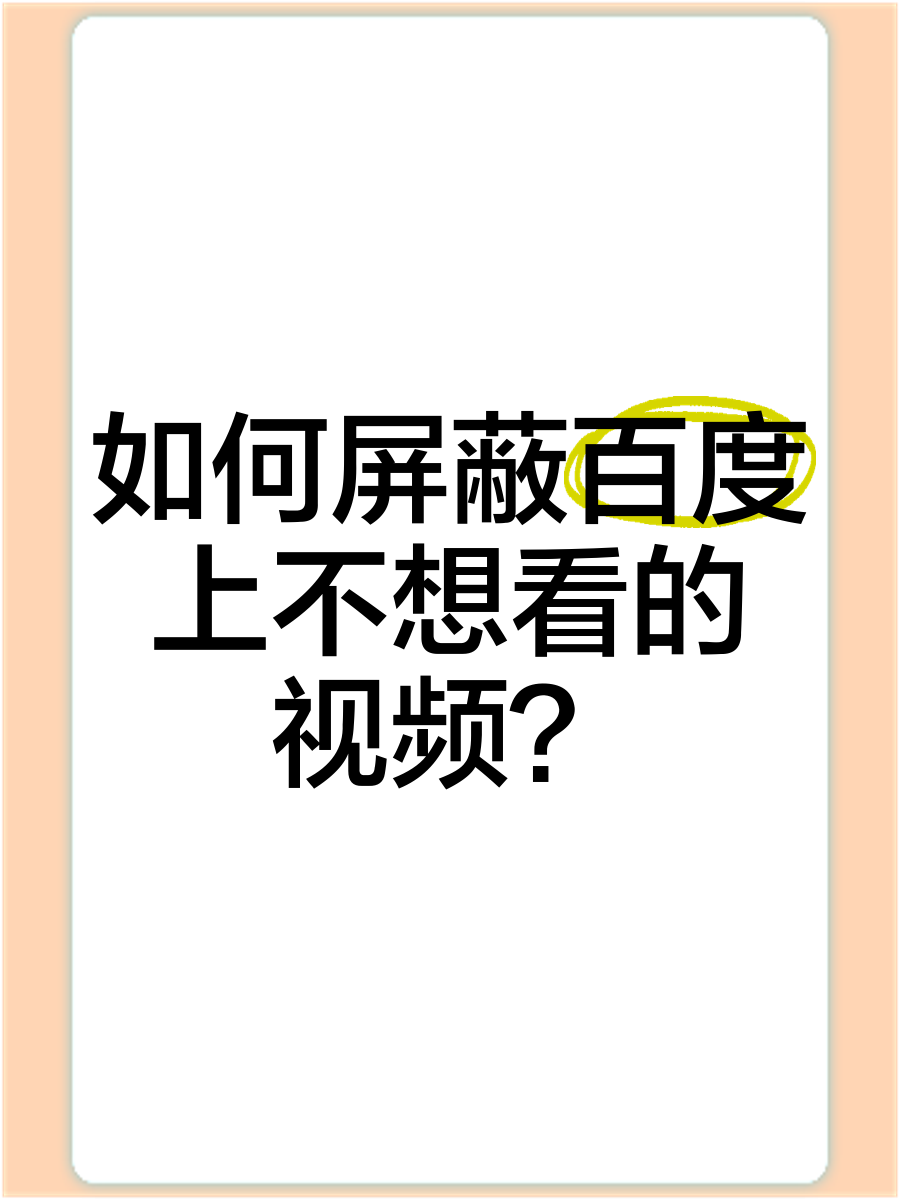 如何屏蔽百度上不想看的视频？